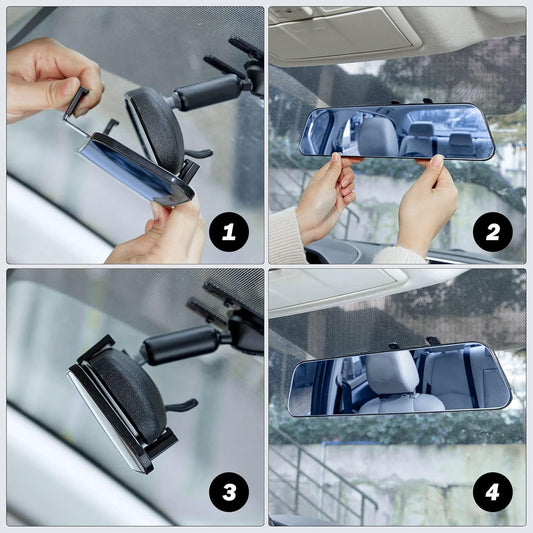 1

2

3

4